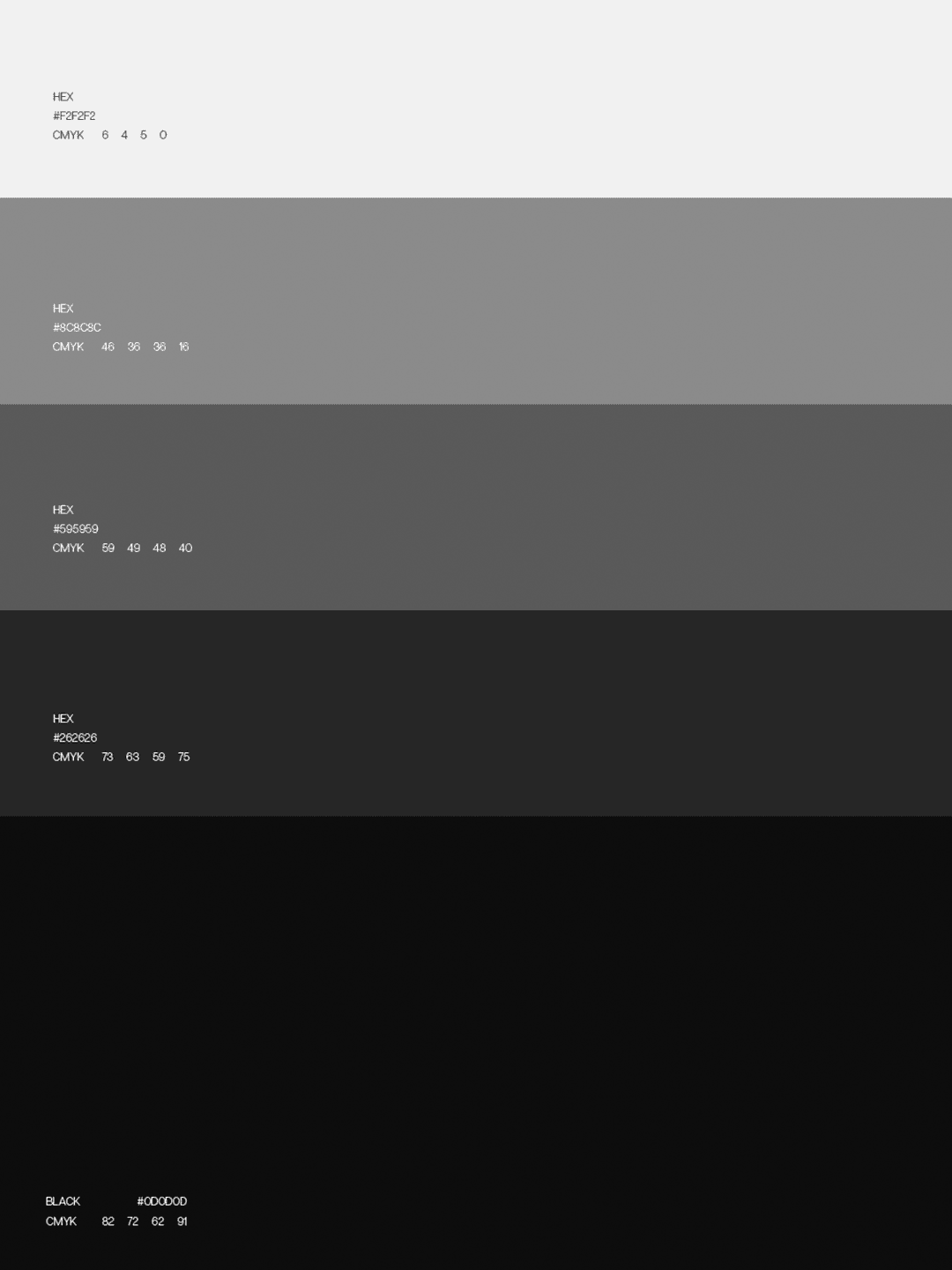 HEX
#F2F2F2
CMYK 6 4 5 0

HEX
#8C8C8C
CMYK 46 36 36 16

HEX
#595959
CMYK 59 49 48 40

HEX
#262626
CMYK 73 63 59 75

BLACK #0D0D0D
CMYK 82 72 62 91